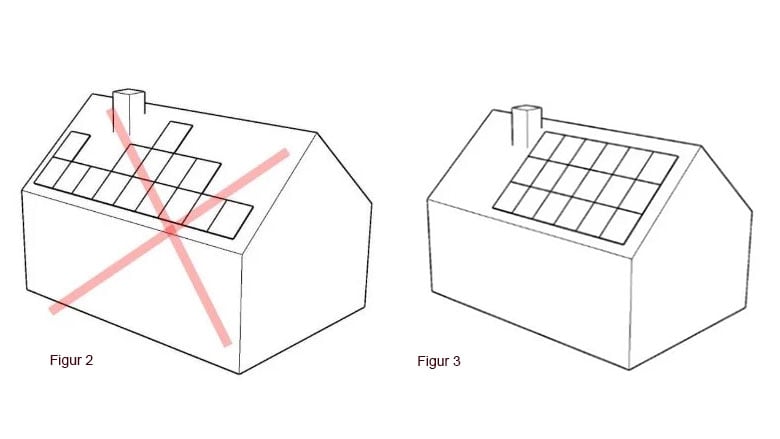 Figur 2

Figur 3